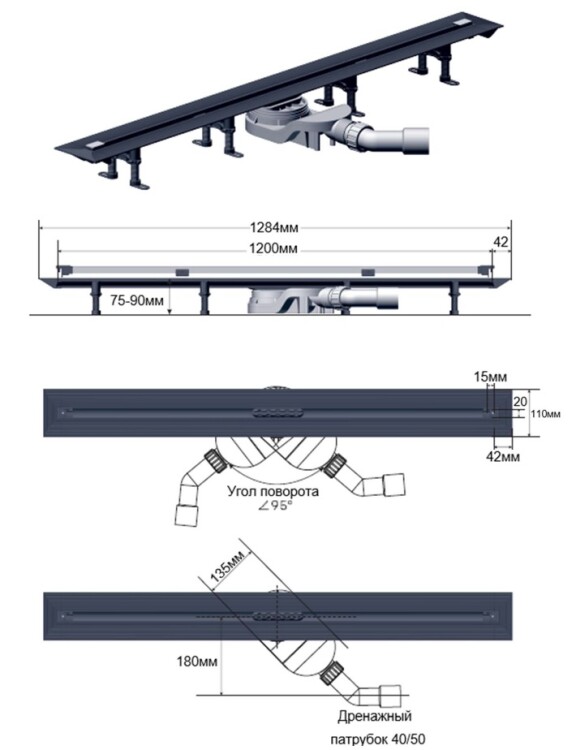 1284мм
1200мм
42
75-90мм

15мм
20
110мм
42мм
Угол поворота
∠95°

135мм
180мм
Дренажный
патрубок 40/50