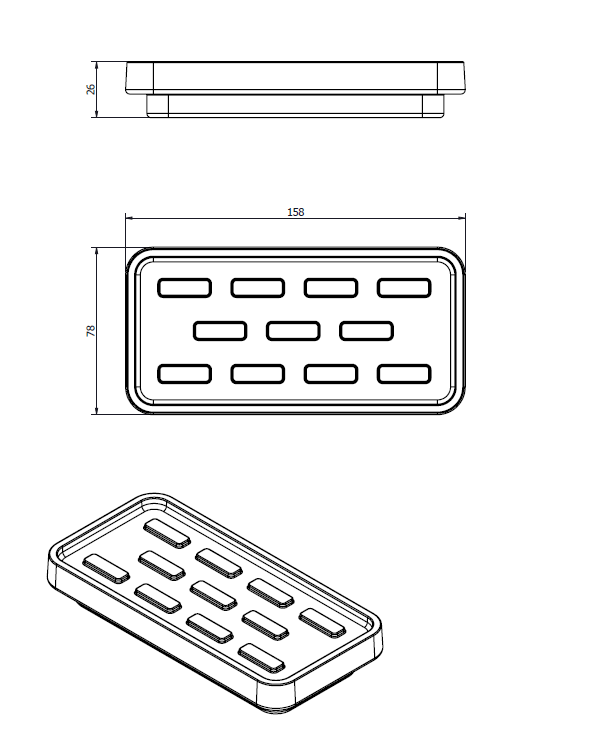 26

158

78