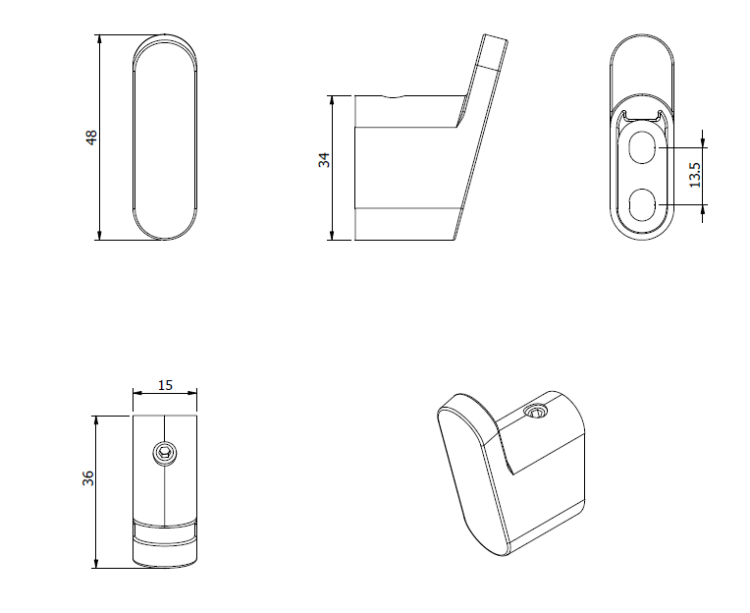 48

34

13.5

15

36